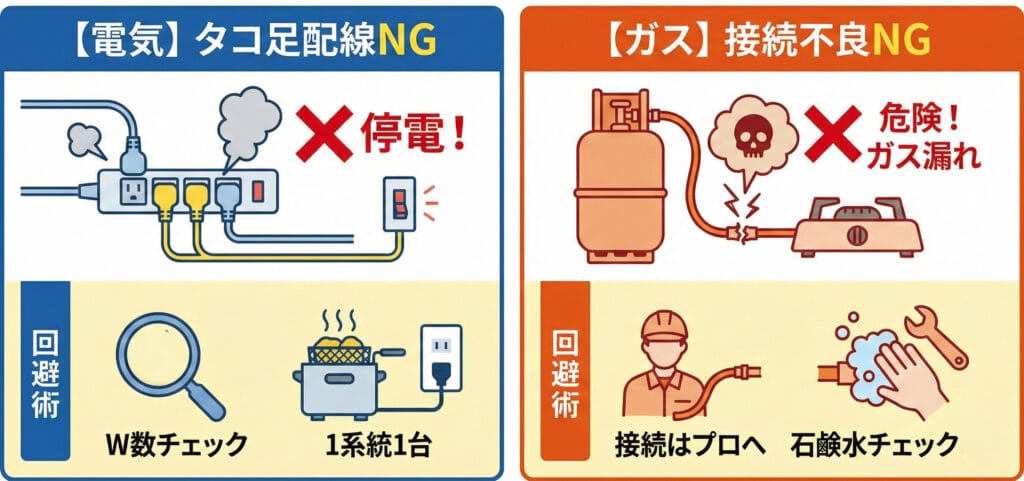 【電気】タコ足配線NG

停電！

回避術

W数チェック

1系統1台

【ガス】接続不良NG

危険！
ガス漏れ

回避術

接続はプロへ

石鹸水チェック